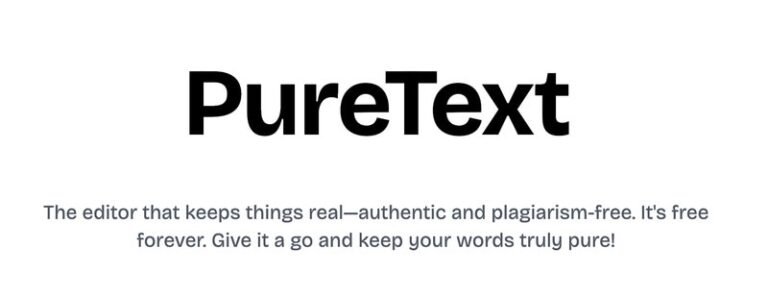 PureText

The editor that keeps things real—authentic and plagiarism-free. It's free forever. Give it a go and keep your words truly pure!